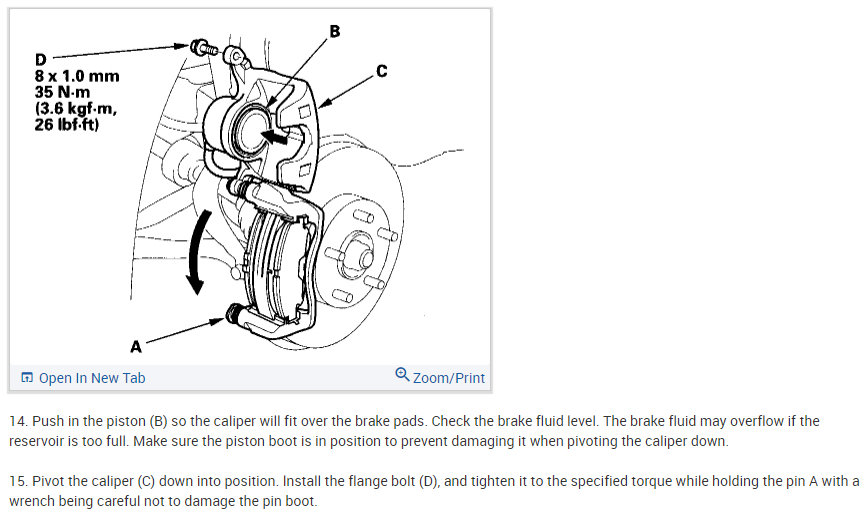 D
8 x 1.0 mm
35 N·m
(3.6 kgf·m,
26 lbf·ft)

B

C

A

Open In New Tab

Zoom/Print

14. Push in the piston (B) so the caliper will fit over the brake pads. Check the brake fluid level. The brake fluid may overflow if the reservoir is too full. Make sure the piston boot is in position to prevent damaging it when pivoting the caliper down.

15. Pivot the caliper (C) down into position. Install the flange bolt (D), and tighten it to the specified torque while holding the pin A with a wrench being careful not to damage the pin boot.