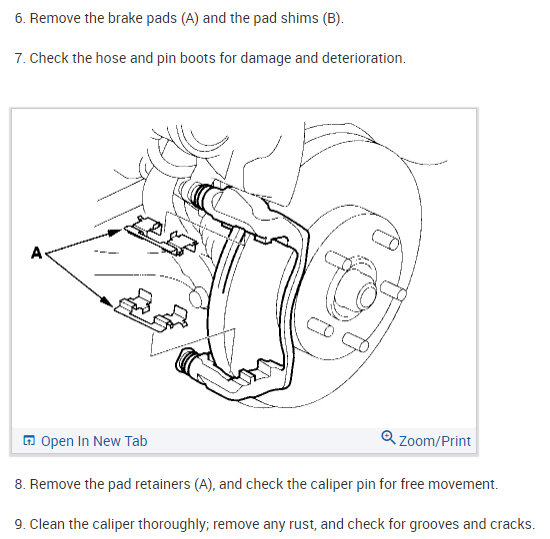 6. Remove the brake pads (A) and the pad shims (B).

7. Check the hose and pin boots for damage and deterioration.

A

Open In New Tab

Zoom/Print

8. Remove the pad retainers (A), and check the caliper pin for free movement.

9. Clean the caliper thoroughly; remove any rust, and check for grooves and cracks.