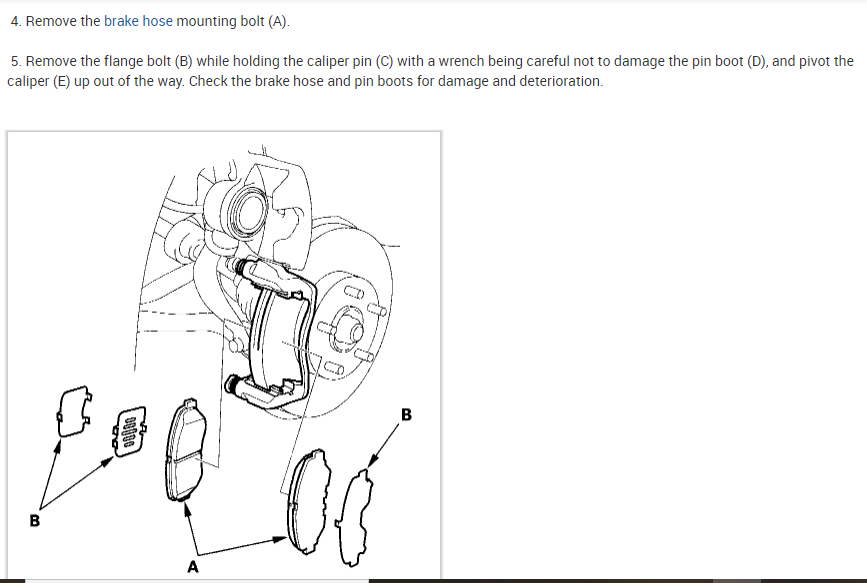 4. Remove the brake hose mounting bolt (A).

5. Remove the flange bolt (B) while holding the caliper pin (C) with a wrench being careful not to damage the pin boot (D), and pivot the caliper (E) up out of the way. Check the brake hose and pin boots for damage and deterioration.

B

B

A