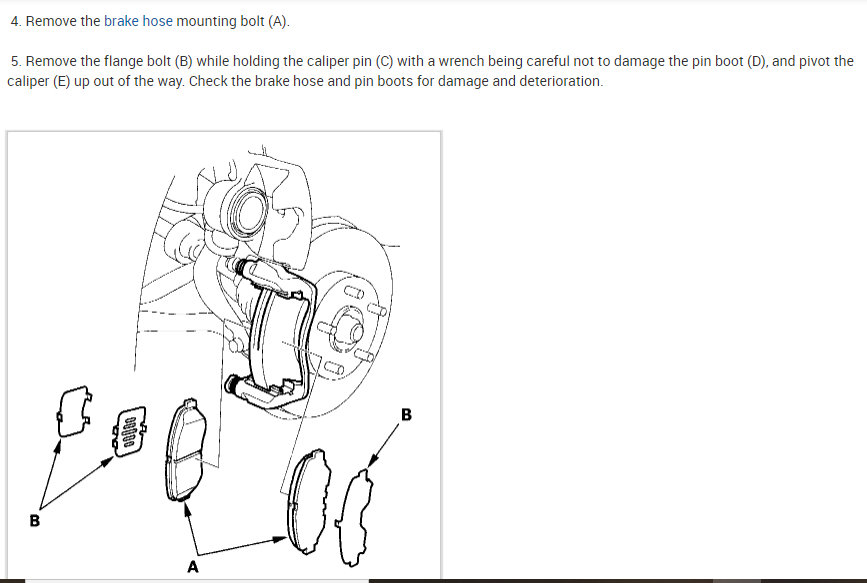 4. Remove the brake hose mounting bolt (A).

5. Remove the flange bolt (B) while holding the caliper pin (C) with a wrench being careful not to damage the pin boot (D), and pivot the caliper (E) up out of the way. Check the brake hose and pin boots for damage and deterioration.

B

B

A