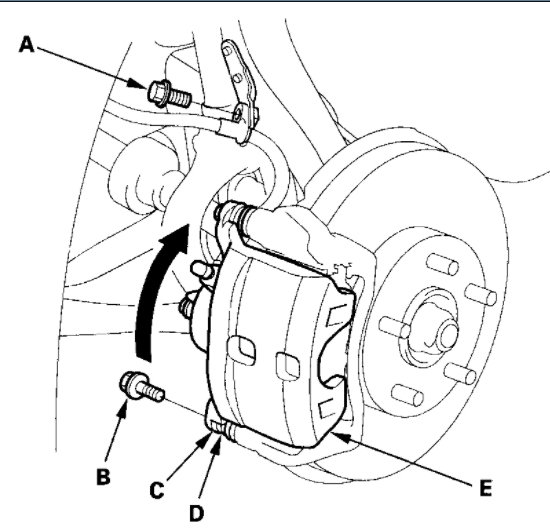 A
B
C
D
E