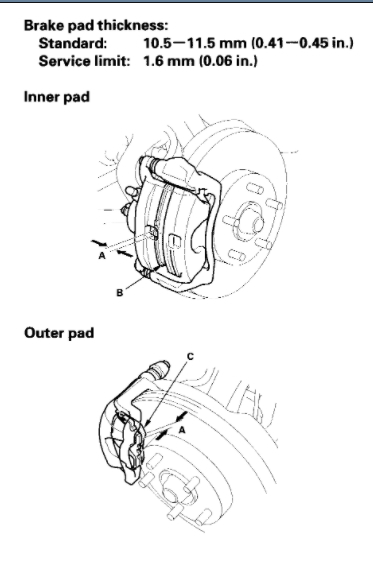 Brake pad thickness:
Standard: 10.5—11.5 mm (0.41—0.45 in.)
Service limit: 1.6 mm (0.06 in.)

Inner pad

A

B

Outer pad

C

A