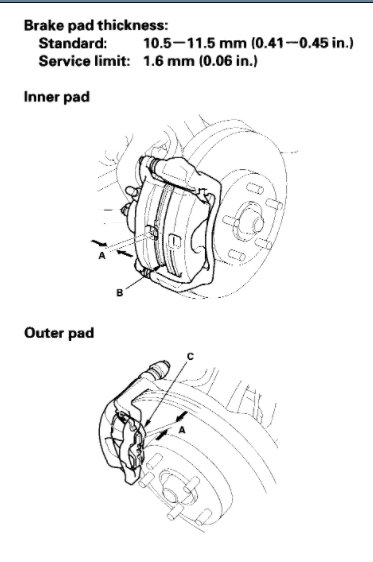 Brake pad thickness:
Standard: 10.5—11.5 mm (0.41—0.45 in.)
Service limit: 1.6 mm (0.06 in.)

Inner pad

A

B

Outer pad

C

A