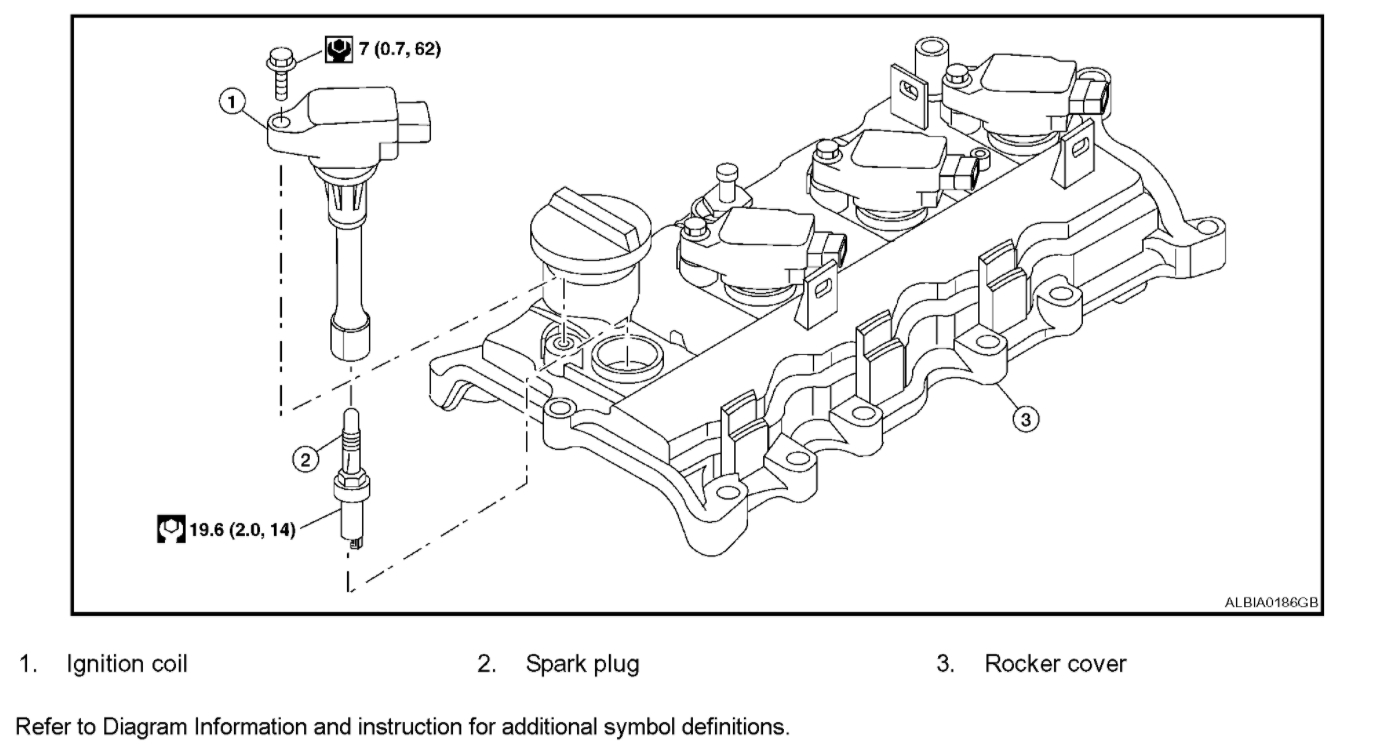 7 (0.7, 62)

1

2

19.6 (2.0, 14)

3

ALBIA0186GB

1. Ignition coil 2. Spark plug 3. Rocker cover

Refer to Diagram Information and instruction for additional symbol definitions.