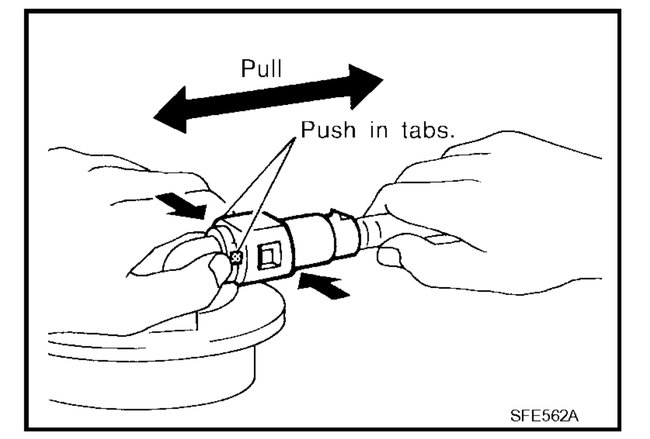 Pull

Push in tabs.

SFE562A