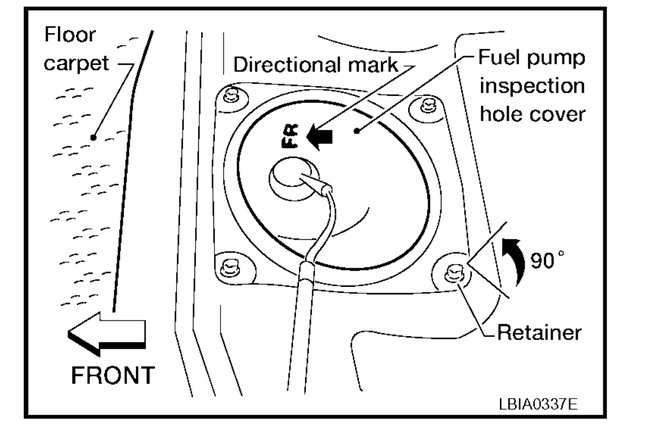 Floor carpet

Directional mark

Fuel pump inspection hole cover

FR

90°

Retainer

FRONT

LBIA0337E