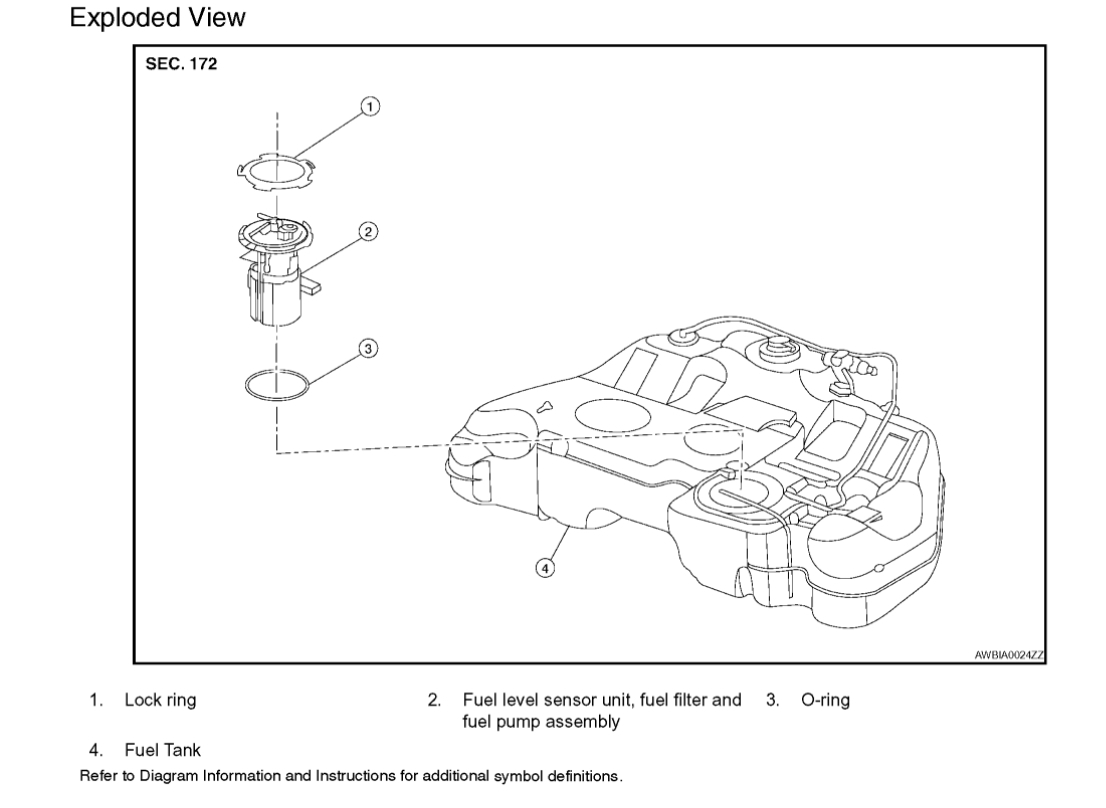 Exploded View

SEC. 172

1

2

3

4

AWBIA0024ZZ

1. Lock ring

2. Fuel level sensor unit, fuel filter and fuel pump assembly

3. O-ring

4. Fuel Tank

Refer to Diagram Information and Instructions for additional symbol definitions.