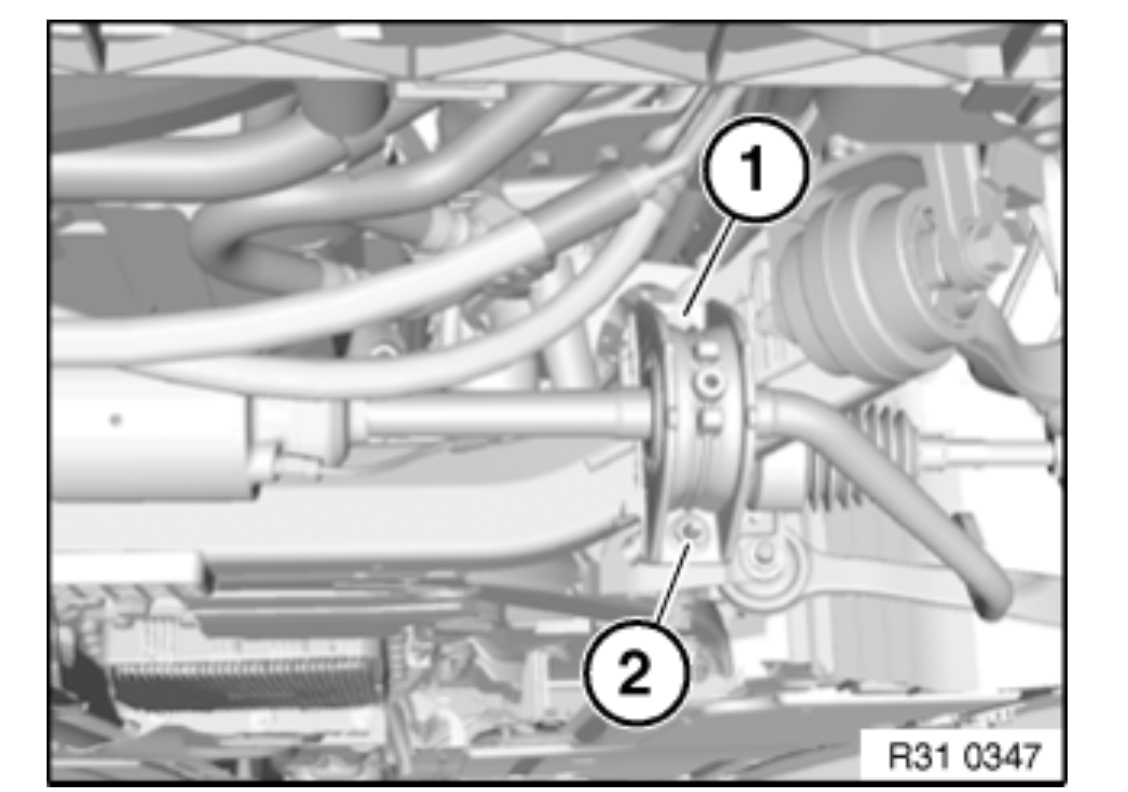 1
2
R31 0347