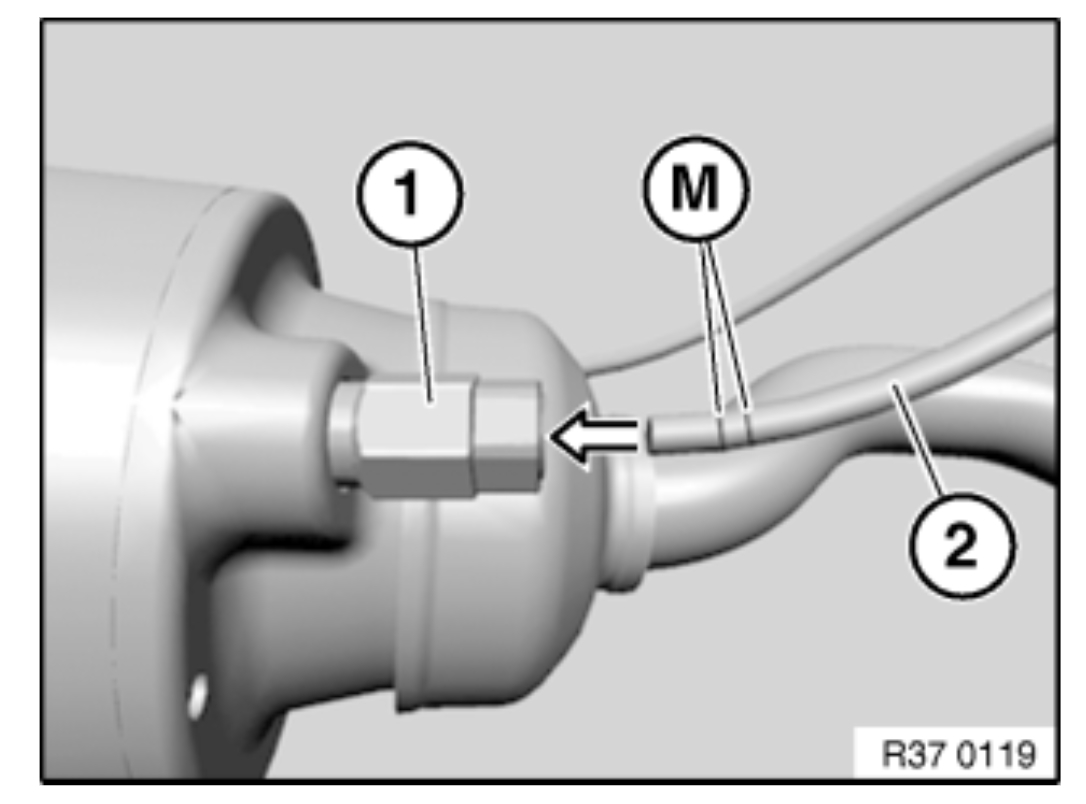 1
M
2
R37 0119