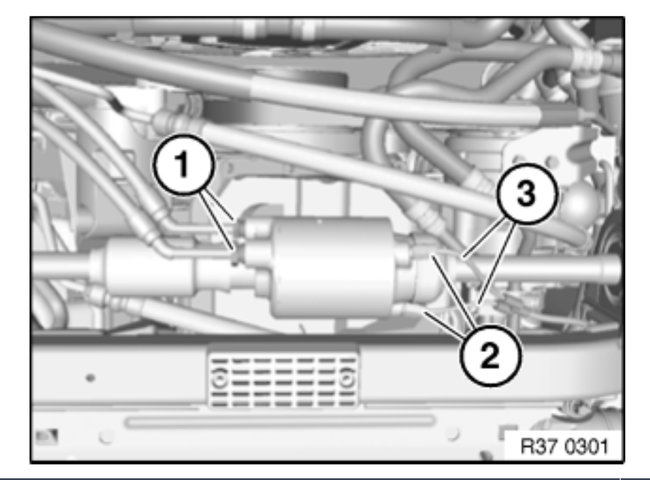 1
3
2
R37 0301