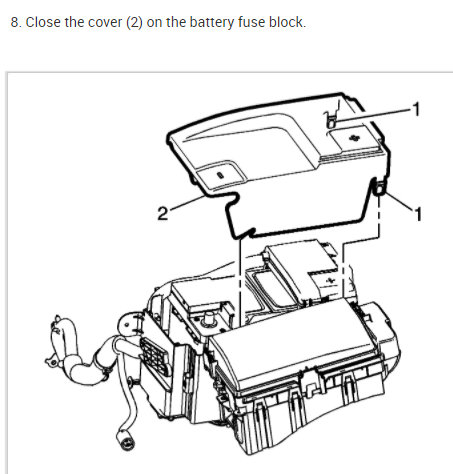 8. Close the cover (2) on the battery fuse block.

1
2
1