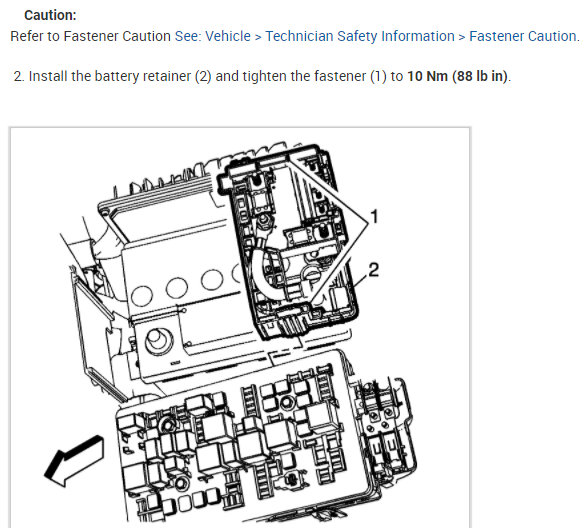 Caution:
Refer to Fastener Caution See: Vehicle > Technician Safety Information > Fastener Caution.

2. Install the battery retainer (2) and tighten the fastener (1) to 10 Nm (88 lb in).

1
2