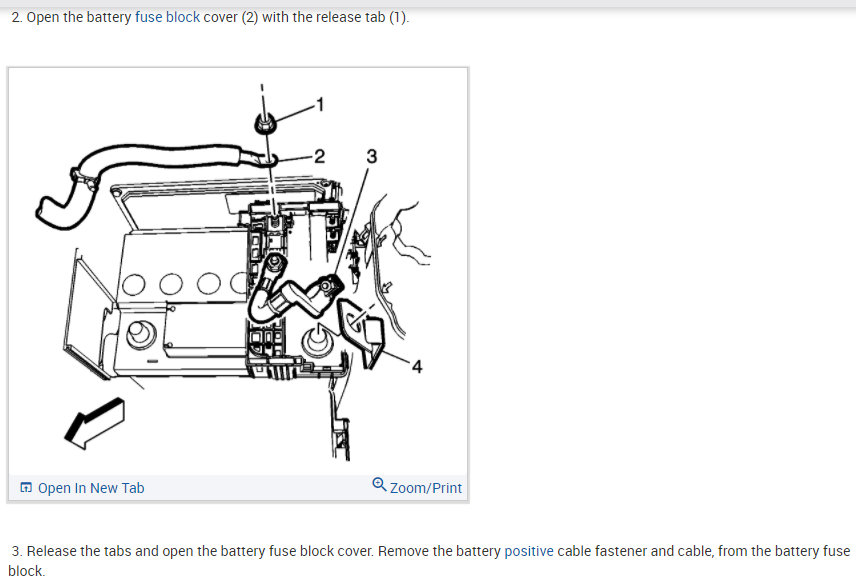 2. Open the battery fuse block cover (2) with the release tab (1).

1
2
3
4

Open In New Tab

Zoom/Print

3. Release the tabs and open the battery fuse block cover. Remove the battery positive cable fastener and cable, from the battery fuse block.