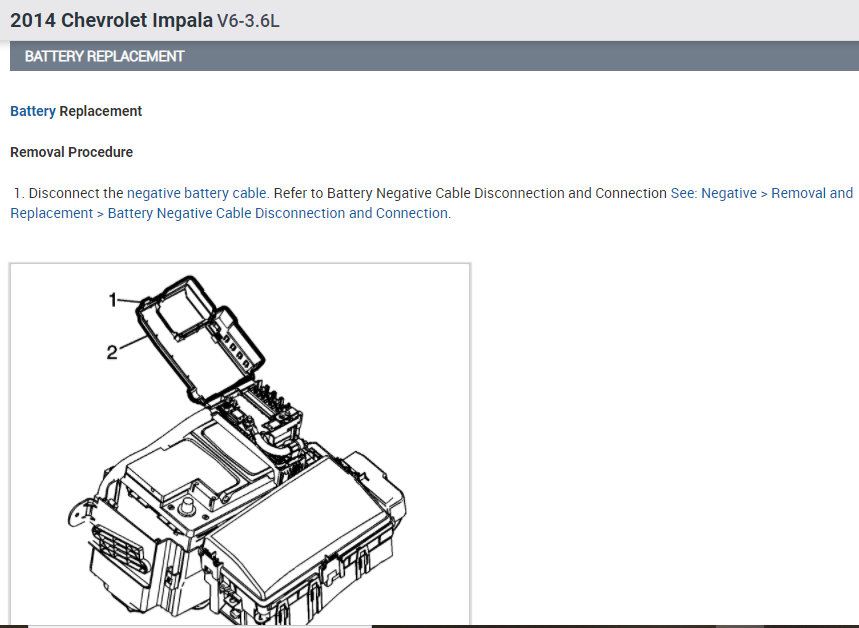 2014 Chevrolet Impala V6-3.6L

BATTERY REPLACEMENT

Battery Replacement

Removal Procedure

1. Disconnect the negative battery cable. Refer to Battery Negative Cable Disconnection and Connection See: Negative > Removal and Replacement > Battery Negative Cable Disconnection and Connection.

1
2