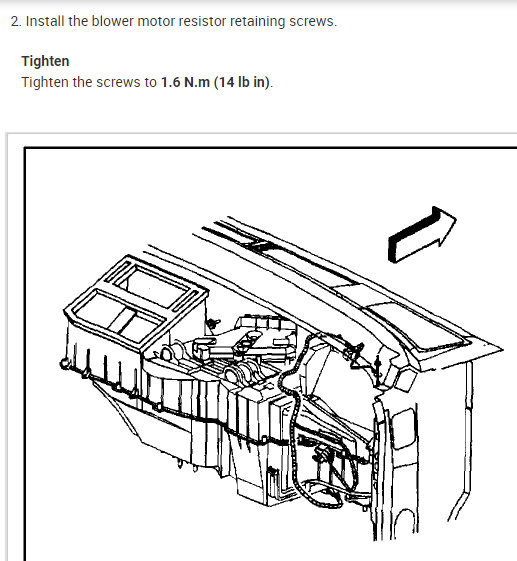 2. Install the blower motor resistor retaining screws.

Tighten
Tighten the screws to 1.6 N.m (14 lb in).