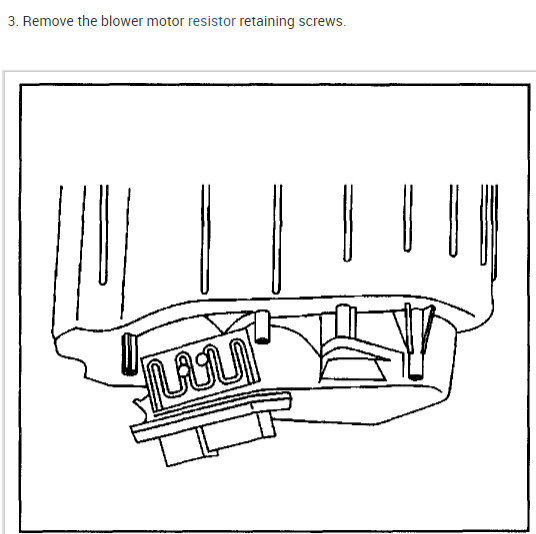 3. Remove the blower motor resistor retaining screws.