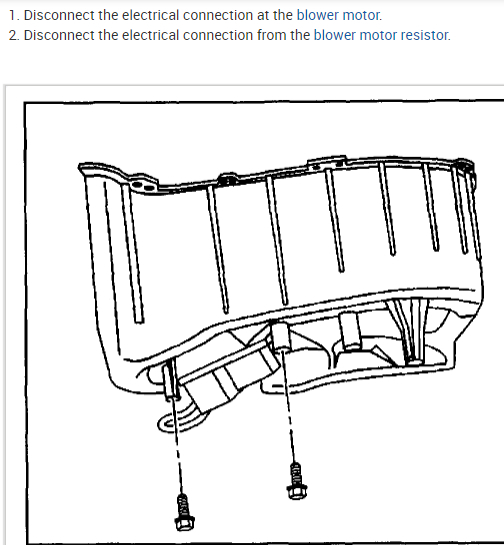 1. Disconnect the electrical connection at the blower motor.
2. Disconnect the electrical connection from the blower motor resistor.