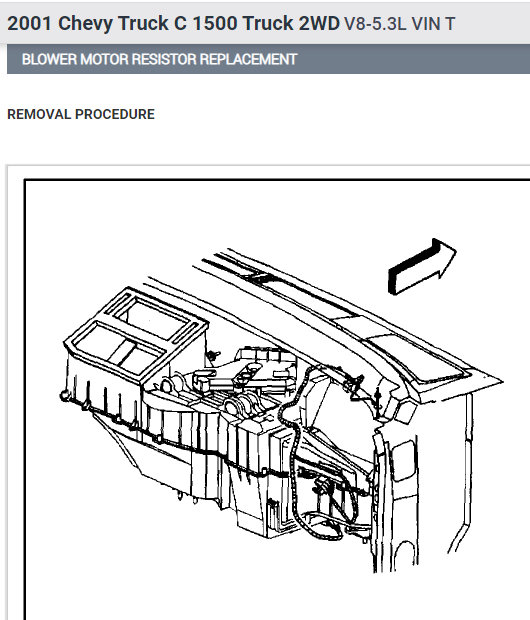 2001 Chevy Truck C 1500 Truck 2WD V8-5.3L VIN T

BLOWER MOTOR RESISTOR REPLACEMENT

REMOVAL PROCEDURE