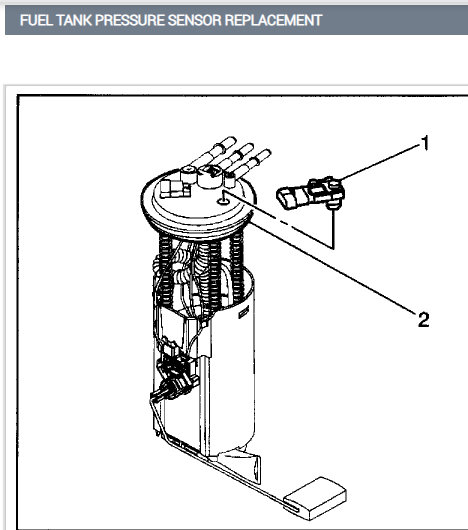 FUEL TANK PRESSURE SENSOR REPLACEMENT

1

2