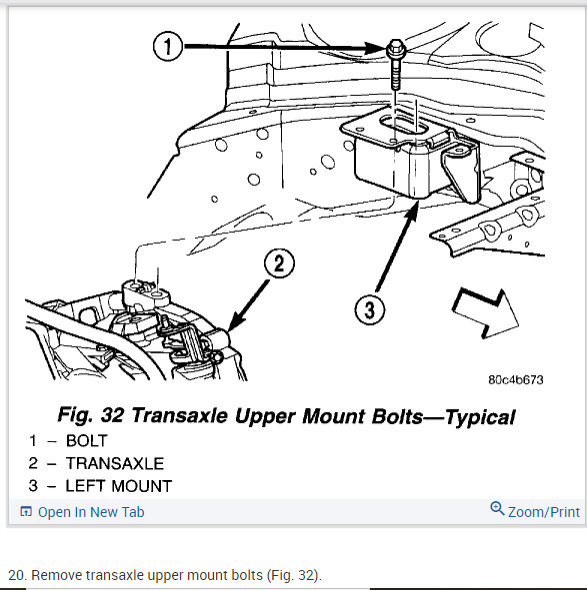 1

2

3

80c4b673

Fig. 32 Transaxle Upper Mount Bolts—Typical
1 – BOLT
2 – TRANSAXLE
3 – LEFT MOUNT

Open In New Tab

Zoom/Print

20. Remove transaxle upper mount bolts (Fig. 32).