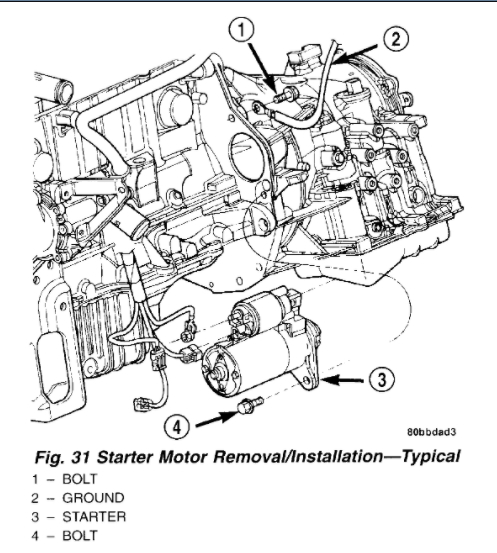 1
2
3
4
80bbdad3

Fig. 31 Starter Motor Removal/Installation—Typical
1 – BOLT
2 – GROUND
3 – STARTER
4 – BOLT