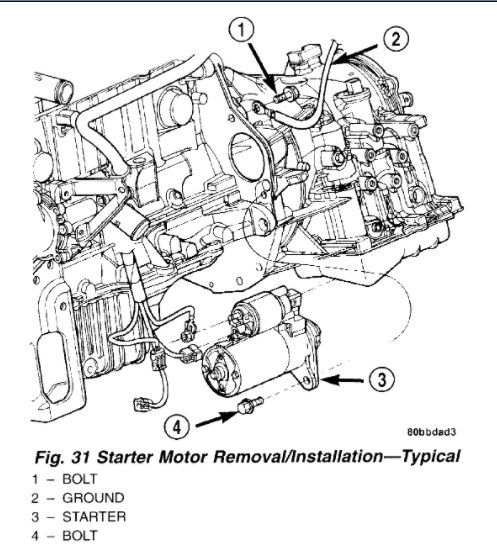 1
2
3
4
80bbdad3

Fig. 31 Starter Motor Removal/Installation—Typical

1 – BOLT
2 – GROUND
3 – STARTER
4 – BOLT