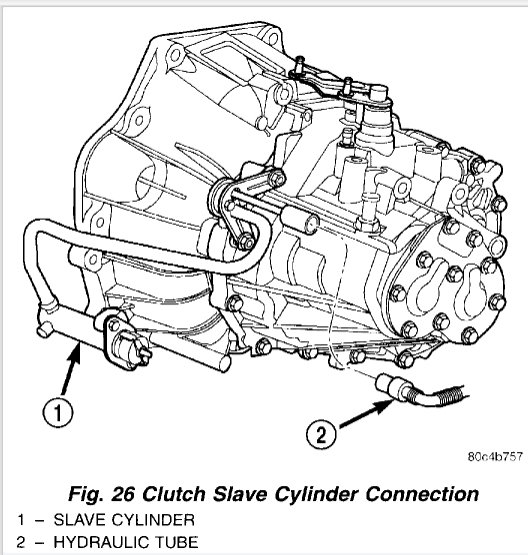 1

2

80c4b757

Fig. 26 Clutch Slave Cylinder Connection

1 – SLAVE CYLINDER
2 – HYDRAULIC TUBE