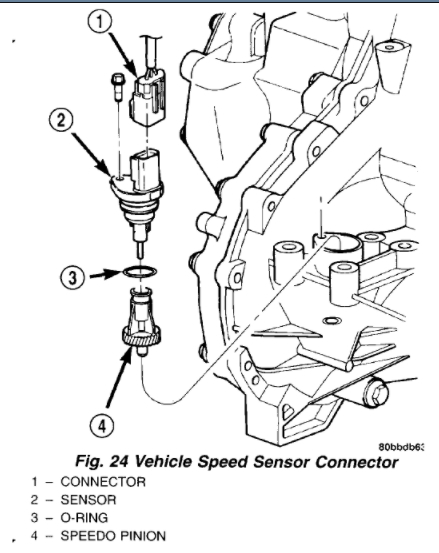 1

2

3

4

80bbdb63

Fig. 24 Vehicle Speed Sensor Connector

1 – CONNECTOR
2 – SENSOR
3 – O-RING
4 – SPEEDO PINION