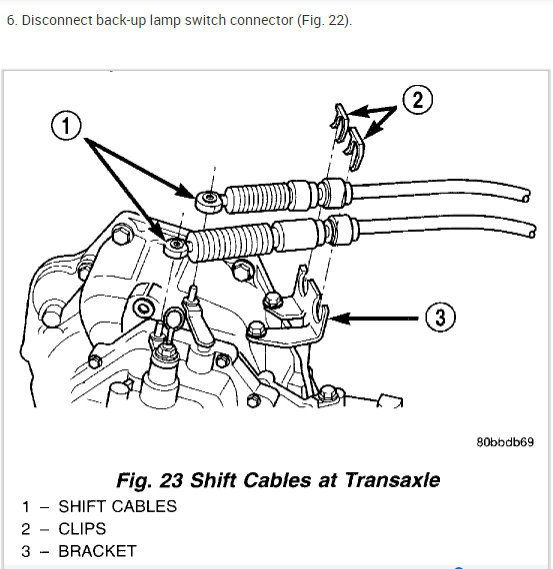 6. Disconnect back-up lamp switch connector (Fig. 22).

1

2

3

80bbdb69

Fig. 23 Shift Cables at Transaxle

1 – SHIFT CABLES
2 – CLIPS
3 – BRACKET