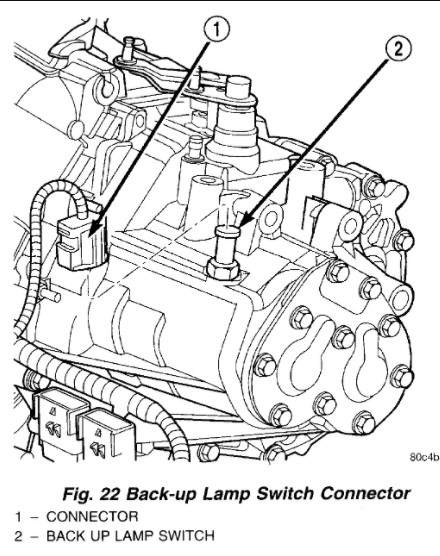 1

2

80c4b

Fig. 22 Back-up Lamp Switch Connector

1 – CONNECTOR

2 – BACK UP LAMP SWITCH