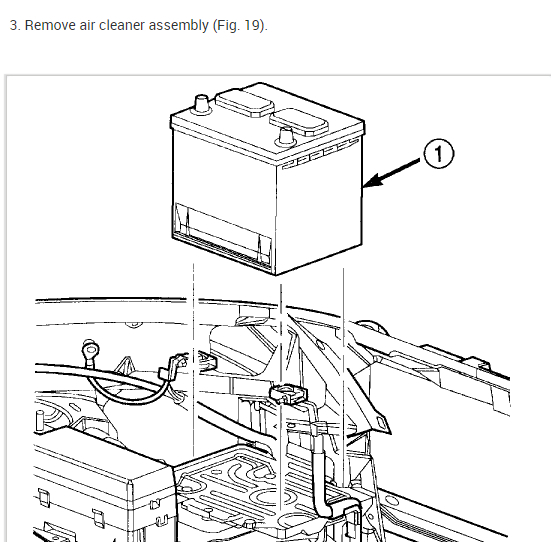 3. Remove air cleaner assembly (Fig. 19).

1