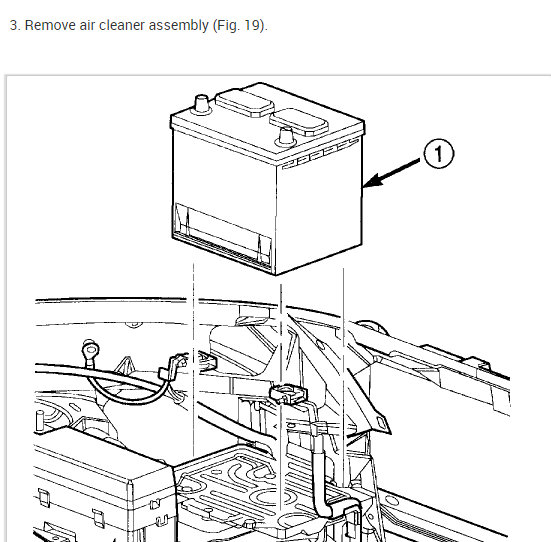 3. Remove air cleaner assembly (Fig. 19).

1