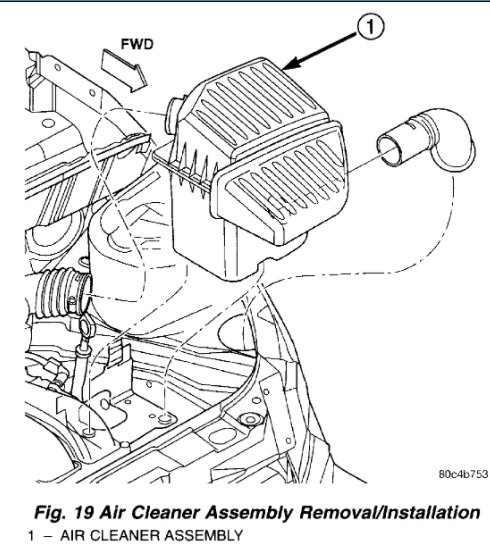 FWD

1

80c4b753

Fig. 19 Air Cleaner Assembly Removal/Installation
1 – AIR CLEANER ASSEMBLY