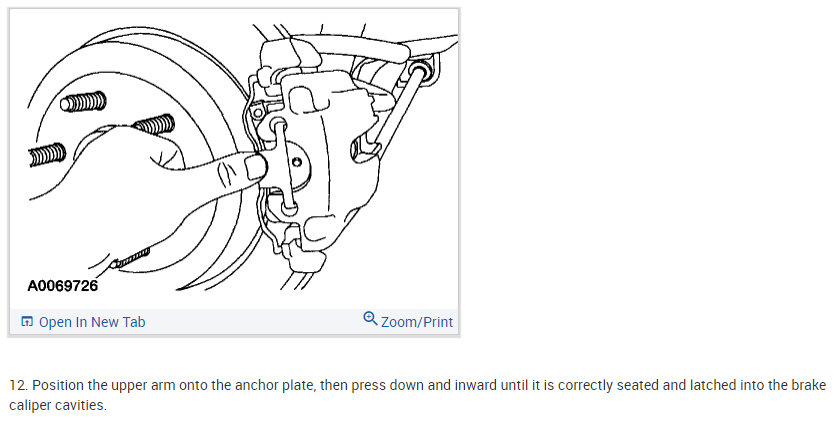 A0069726

Open In New Tab

Zoom/Print

12. Position the upper arm onto the anchor plate, then press down and inward until it is correctly seated and latched into the brake caliper cavities.