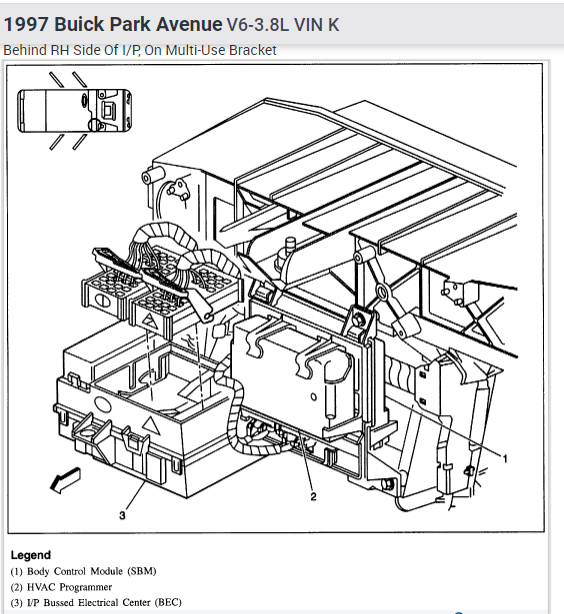 1997 Buick Park Avenue V6-3.8L VIN K

Behind RH Side Of I/P, On Multi-Use Bracket

1

2

3

Legend

(1) Body Control Module (SBM)

(2) HVAC Programmer

(3) I/P Bussed Electrical Center (BEC)