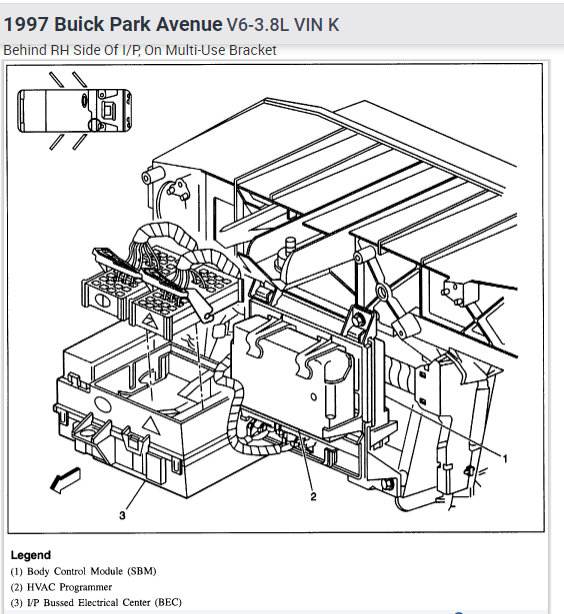 1997 Buick Park Avenue V6-3.8L VIN K
Behind RH Side Of I/P, On Multi-Use Bracket

1
2
3

Legend
(1) Body Control Module (SBM)
(2) HVAC Programmer
(3) I/P Bussed Electrical Center (BEC)