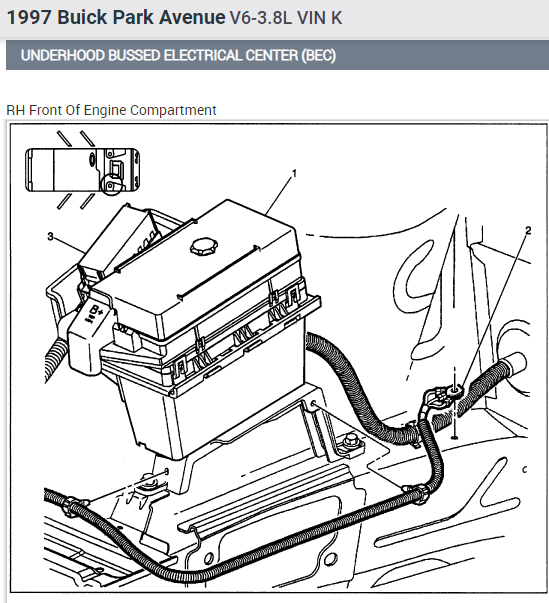 1997 Buick Park Avenue V6-3.8L VIN K

UNDERHOOD BUSSED ELECTRICAL CENTER (BEC)

RH Front Of Engine Compartment

1

2

3

B+