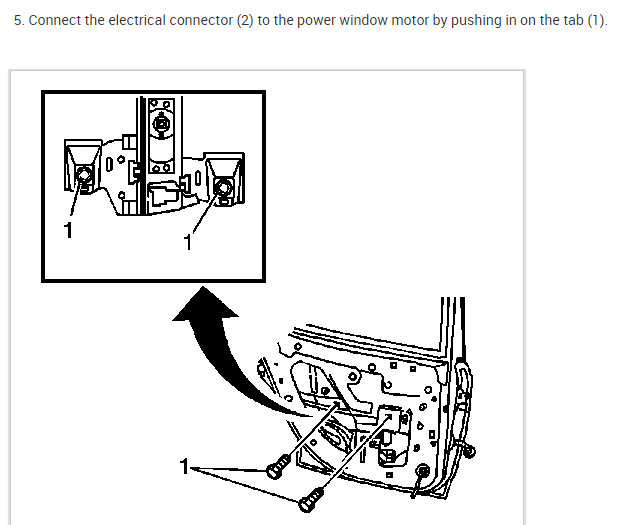 5. Connect the electrical connector (2) to the power window motor by pushing in on the tab (1).

1

1

1