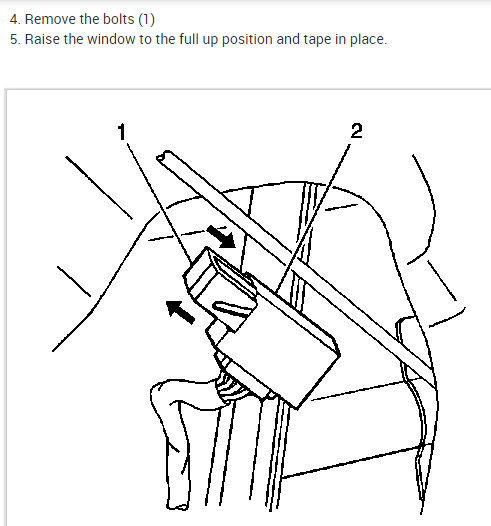 4. Remove the bolts (1)
5. Raise the window to the full up position and tape in place.

1

2