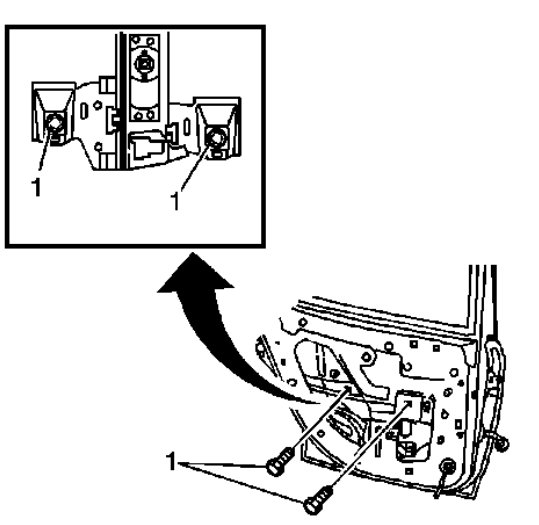 1
1
1