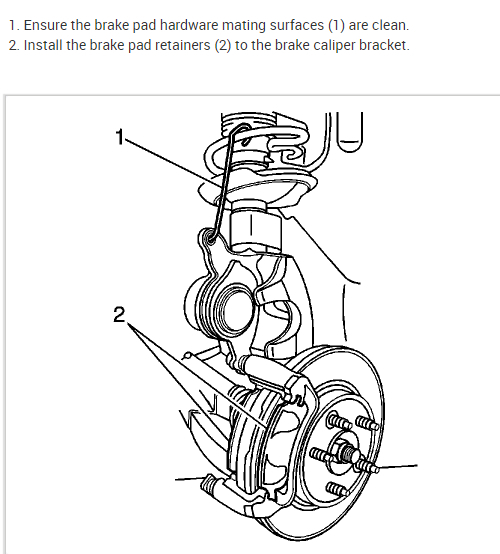 1. Ensure the brake pad hardware mating surfaces (1) are clean.
2. Install the brake pad retainers (2) to the brake caliper bracket.

1

2