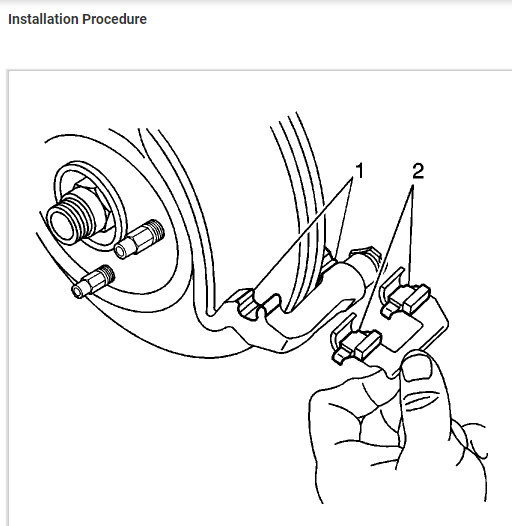 Installation Procedure

1

2