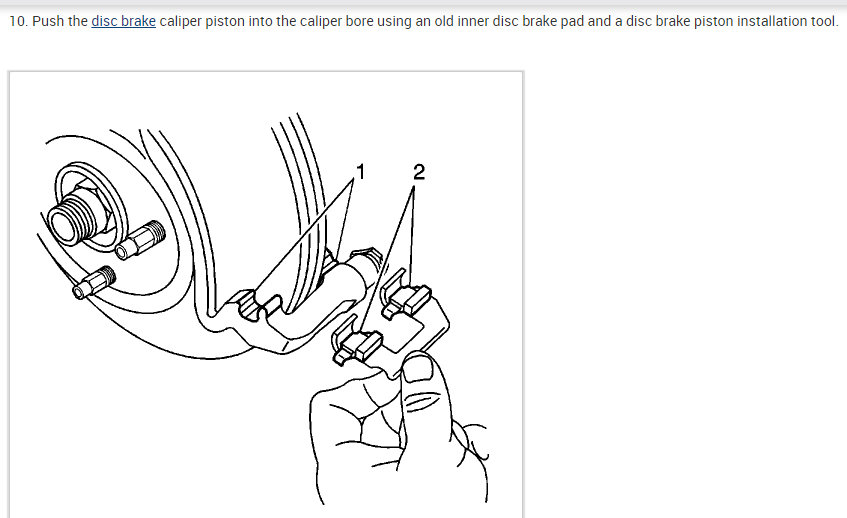 10. Push the disc brake caliper piston into the caliper bore using an old inner disc brake pad and a disc brake piston installation tool.

1

2