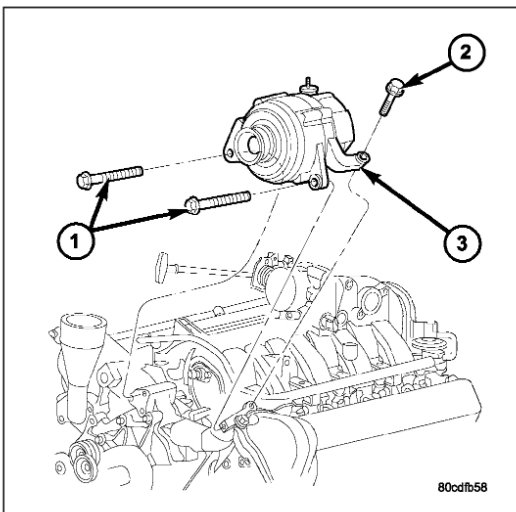 2

1

3

80cdfb58