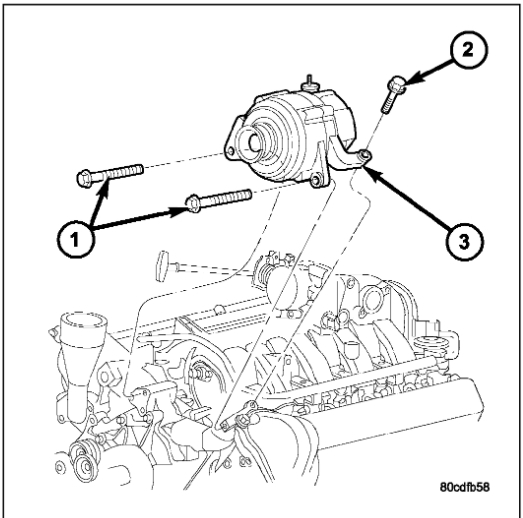 2

1

3

80cdfb58