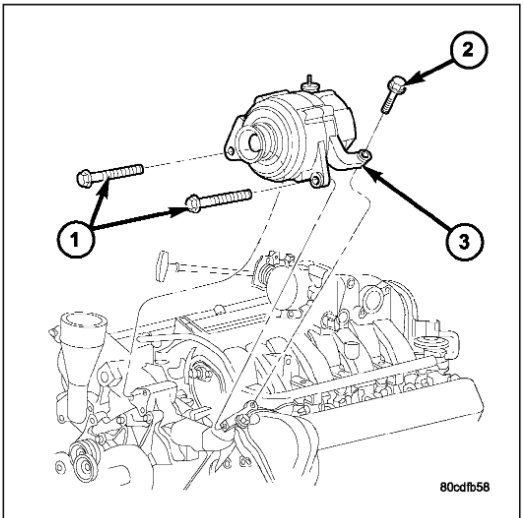 2

1

3

80cdfb58