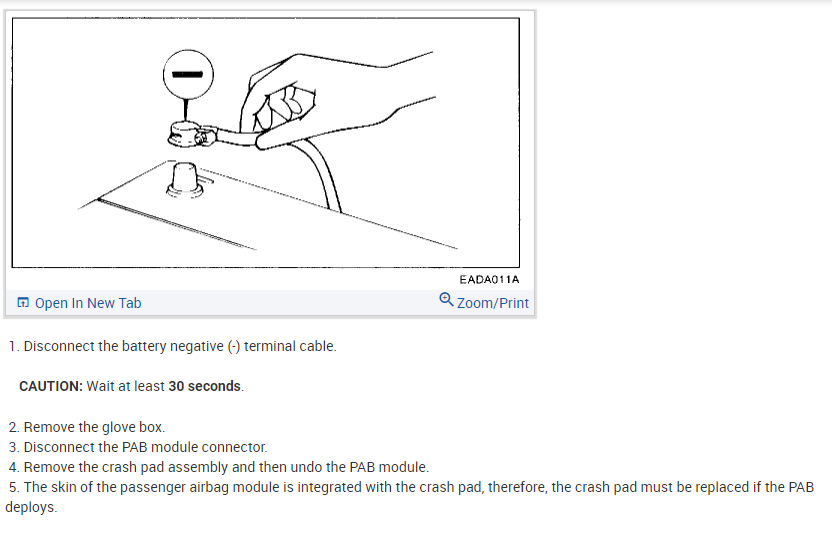 EADA011A

Open In New Tab

Zoom/Print

1. Disconnect the battery negative (-) terminal cable.

CAUTION: Wait at least 30 seconds.

2. Remove the glove box.
3. Disconnect the PAB module connector.
4. Remove the crash pad assembly and then undo the PAB module.
5. The skin of the passenger airbag module is integrated with the crash pad, therefore, the crash pad must be replaced if the PAB deploys.