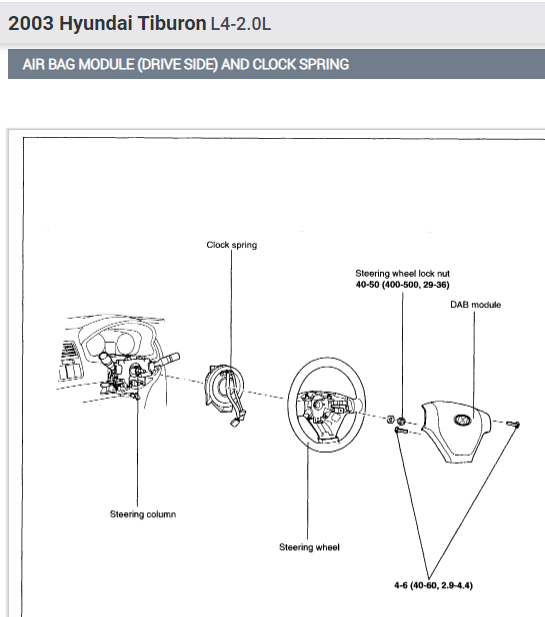 2003 Hyundai Tiburon L4-2.0L

AIR BAG MODULE (DRIVE SIDE) AND CLOCK SPRING

Clock spring

Steering wheel lock nut
40-50 (400-500, 29-36)

DAB module

Steering column

Steering wheel

4-6 (40-60, 2.9-4.4)