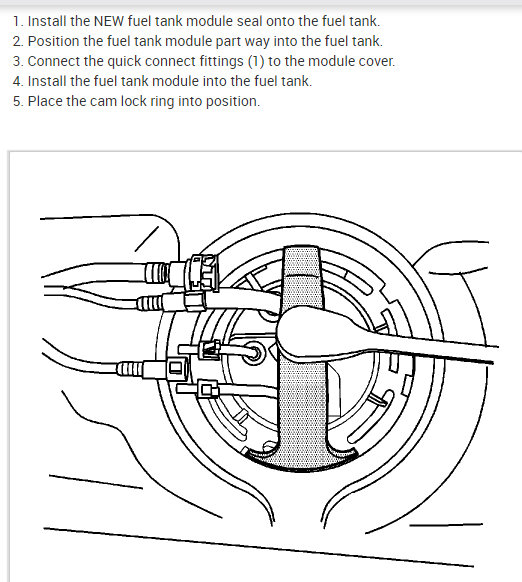 1. Install the NEW fuel tank module seal onto the fuel tank.
2. Position the fuel tank module part way into the fuel tank.
3. Connect the quick connect fittings (1) to the module cover.
4. Install the fuel tank module into the fuel tank.
5. Place the cam lock ring into position.