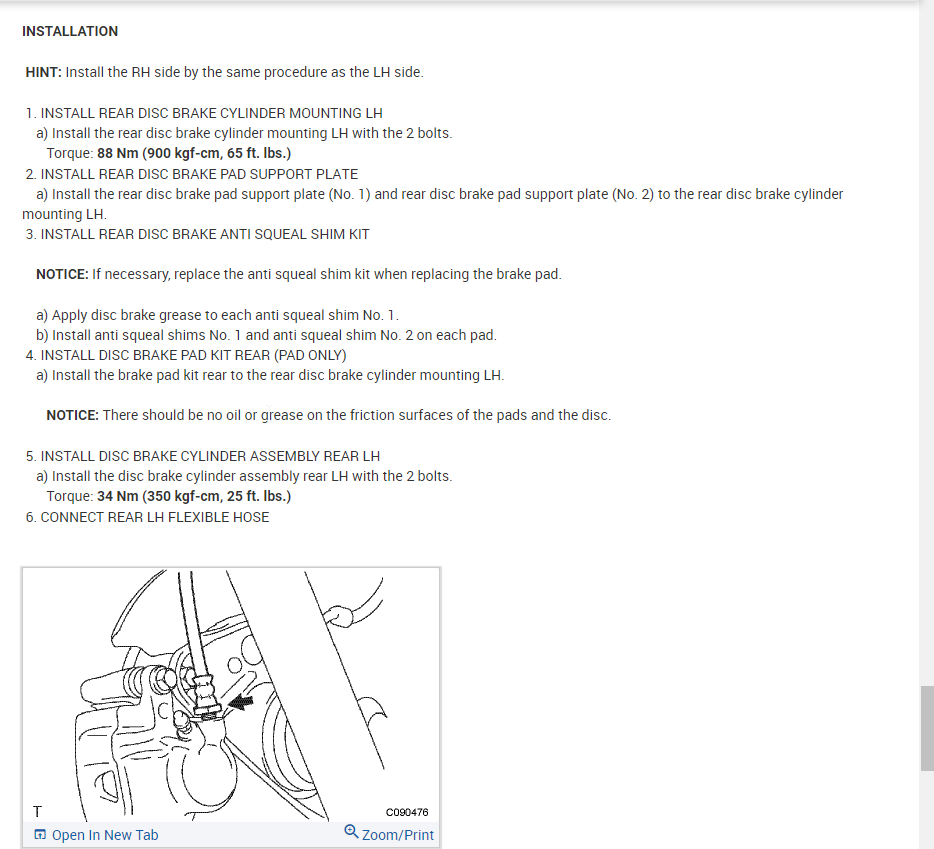 INSTALLATION

HINT: Install the RH side by the same procedure as the LH side.

1. INSTALL REAR DISC BRAKE CYLINDER MOUNTING LH
a) Install the rear disc brake cylinder mounting LH with the 2 bolts.
Torque: 88 Nm (900 kgf-cm, 65 ft. lbs.)
2. INSTALL REAR DISC BRAKE PAD SUPPORT PLATE
a) Install the rear disc brake pad support plate (No. 1) and rear disc brake pad support plate (No. 2) to the rear disc brake cylinder mounting LH.
3. INSTALL REAR DISC BRAKE ANTI SQUEAL SHIM KIT

NOTICE: If necessary, replace the anti squeal shim kit when replacing the brake pad.

a) Apply disc brake grease to each anti squeal shim No. 1.
b) Install anti squeal shims No. 1 and anti squeal shim No. 2 on each pad.
4. INSTALL DISC BRAKE PAD KIT REAR (PAD ONLY)
a) Install the brake pad kit rear to the rear disc brake cylinder mounting LH.

NOTICE: There should be no oil or grease on the friction surfaces of the pads and the disc.

5. INSTALL DISC BRAKE CYLINDER ASSEMBLY REAR LH
a) Install the disc brake cylinder assembly rear LH with the 2 bolts.
Torque: 34 Nm (350 kgf-cm, 25 ft. lbs.)
6. CONNECT REAR LH FLEXIBLE HOSE

T
C090476
Open In New Tab
Zoom/Print